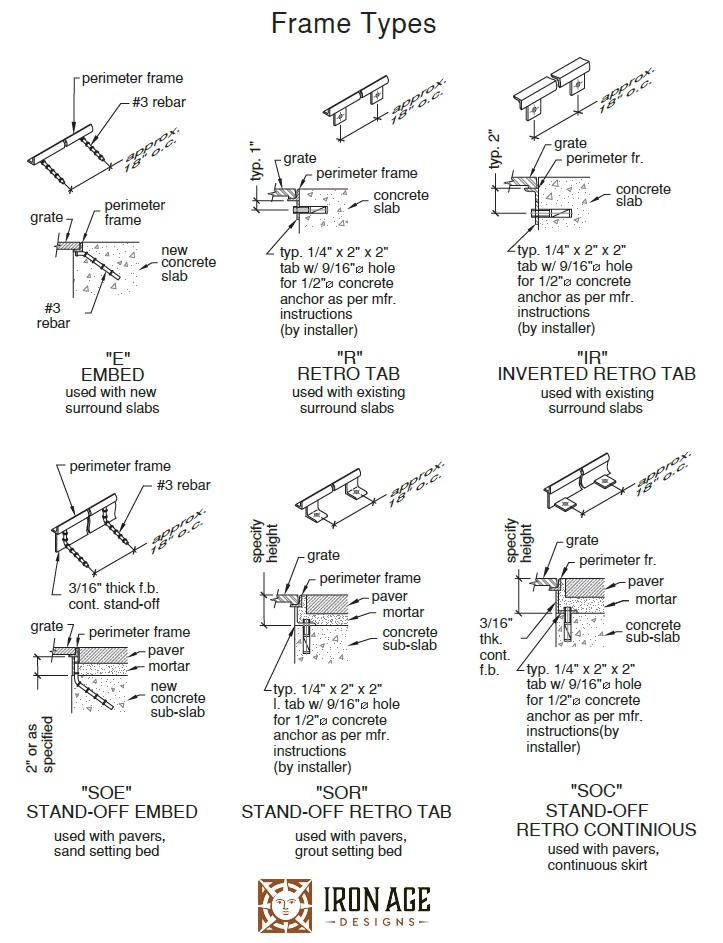 Frame Types

perimeter frame
#3 rebar
approx. 18" o.c.
grate
perimeter frame
new concrete slab
#3 rebar

"E"
EMBED
used with new surround slabs

approx. 18" o.c.
typ. 1"
grate
perimeter frame
concrete slab
typ. 1/4" x 2" x 2" tab w/ 9/16"ø hole for 1/2"ø concrete anchor as per mfr. instructions (by installer)

"R"
RETRO TAB
used with existing surround slabs

approx. 18" o.c.
typ. 2"
grate
perimeter fr.
concrete slab
typ. 1/4" x 2" x 2" tab w/ 9/16"ø hole for 1/2"ø concrete anchor as per mfr. instructions (by installer)

"IR"
INVERTED RETRO TAB
used with existing surround slabs

perimeter frame
#3 rebar
approx. 18" o.c.
3/16" thick f.b. cont. stand-off
grate
perimeter frame
paver
mortar
new concrete sub-slab
2" or as specified

"SOE"
STAND-OFF EMBED
used with pavers, sand setting bed

approx. 18" o.c.
specify height
grate
perimeter frame
paver
mortar
concrete sub-slab
typ. 1/4" x 2" x 2" l. tab w/ 9/16"ø hole for 1/2"ø concrete anchor as per mfr. instructions (by installer)

"SOR"
STAND-OFF RETRO TAB
used with pavers, grout setting bed

approx. 18" o.c.
specify height
grate
perimeter fr.
paver
mortar
concrete sub-slab
3/16" thk. cont. f.b.
typ. 1/4" x 2" x 2" tab w/ 9/16"ø hole for 1/2"ø concrete anchor as per mfr. instructions(by installer)

"SOC"
STAND-OFF RETRO CONTINIOUS
used with pavers, continuous skirt

IRON AGE
DESIGNS